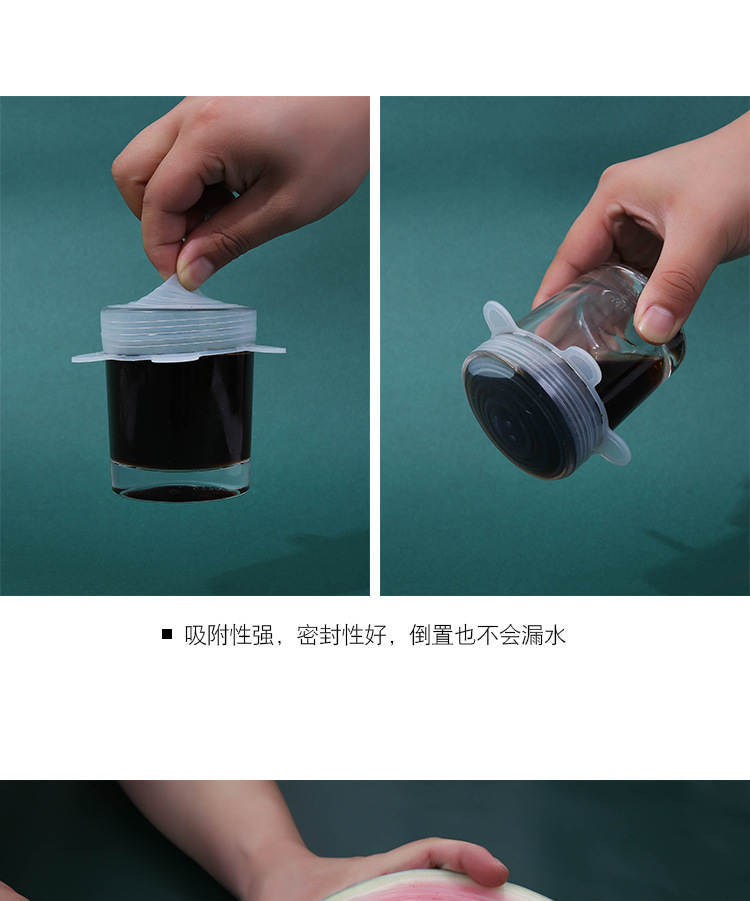 ■ 吸附性强，密封性好，倒置也不会漏水