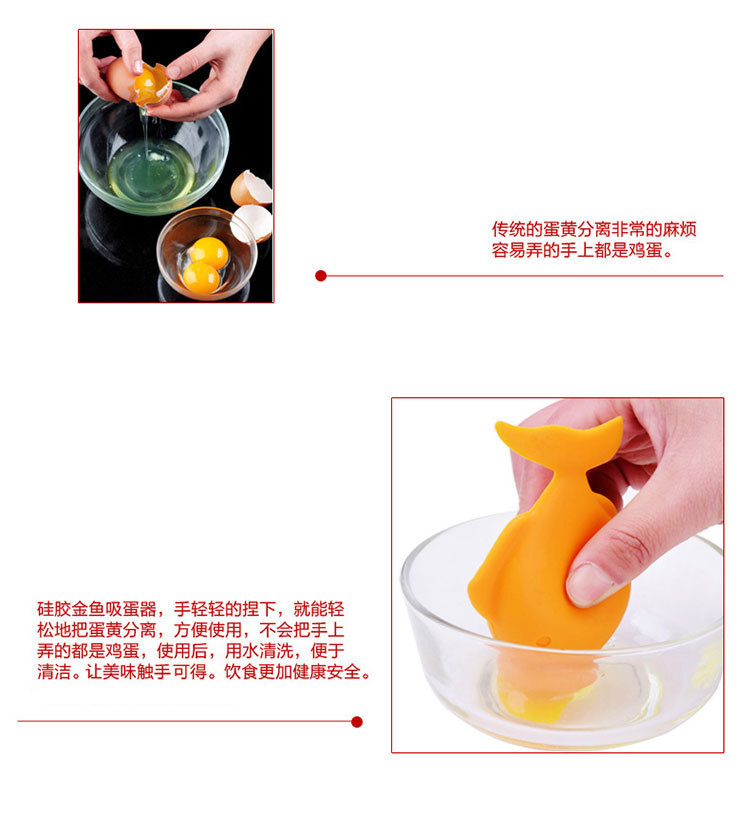 传统的蛋黄分离非常的麻烦容易弄的手上都是鸡蛋。

硅胶金鱼吸蛋器，手轻轻的捏下，就能轻松地把蛋黄分离，方便使用，不会把手上弄的都是鸡蛋，使用后，用水清洗，便于清洁。让美味触手可得。饮食更加健康安全。